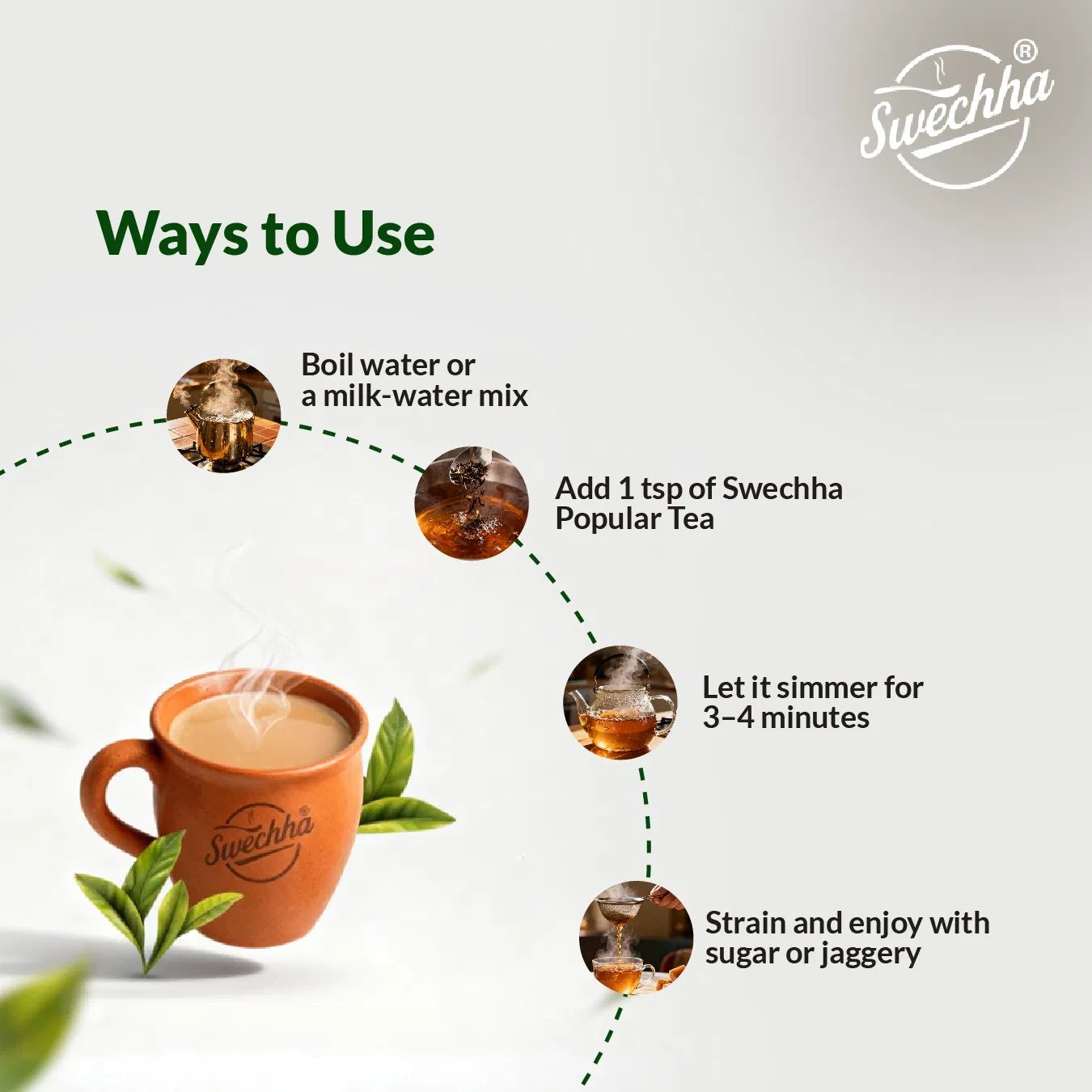 Swechha®

Ways to Use

Boil water or a milk-water mix

Add 1 tsp of Swechha Popular Tea

Let it simmer for 3–4 minutes

Strain and enjoy with sugar or jaggery

Swechha®